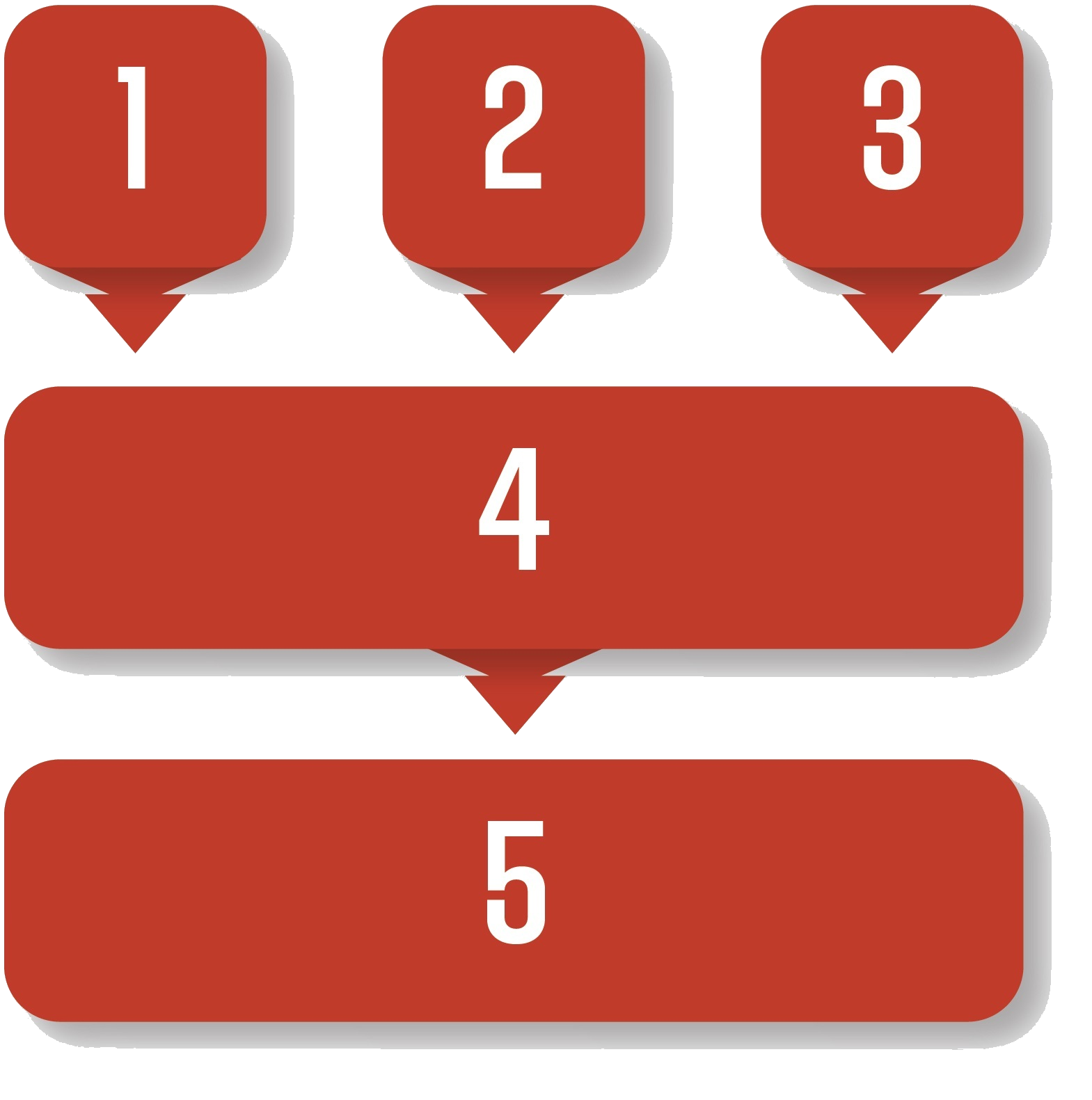 1
2
3
4
5