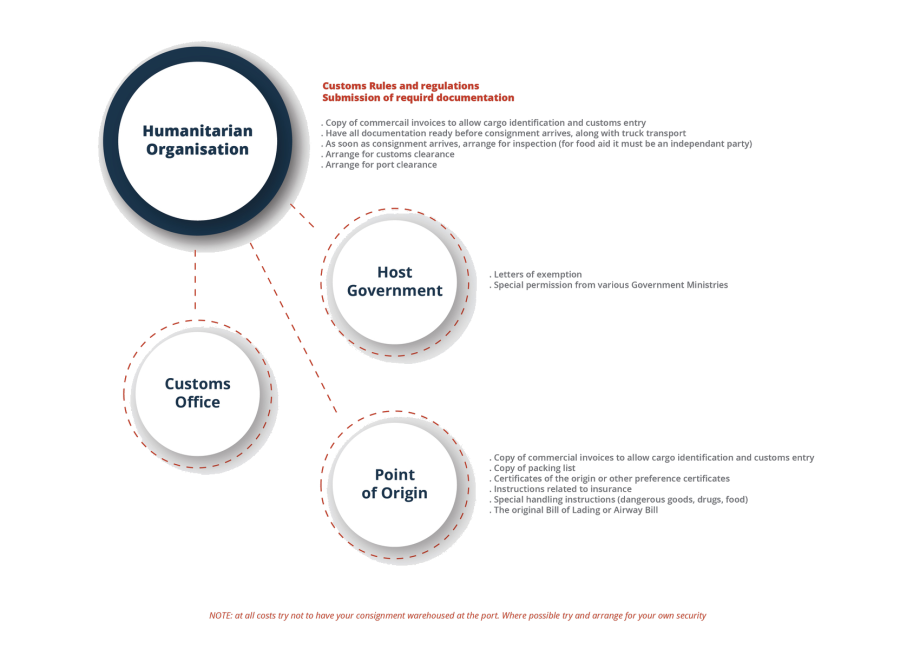 Humanitarian Organisation

Customs Rules and regulations
Submission of requird documentation

. Copy of commercail invoices to allow cargo identification and customs entry
. Have all documentation ready before consignment arrives, along with truck transport
. As soon as consignment arrives, arrange for inspection (for food aid it must be an independant party)
. Arrange for customs clearance
. Arrange for port clearance

Host Government

. Letters of exemption
. Special permission from various Government Ministries

Customs Office

Point of Origin

. Copy of commercial invoices to allow cargo identification and customs entry
. Copy of packing list
. Certificates of the origin or other preference certificates
. Instructions related to insurance
. Special handling instructions (dangerous goods, drugs, food)
. The original Bill of Lading or Airway Bill

NOTE: at all costs try not to have your consignment warehoused at the port. Where possible try and arrange for your own security